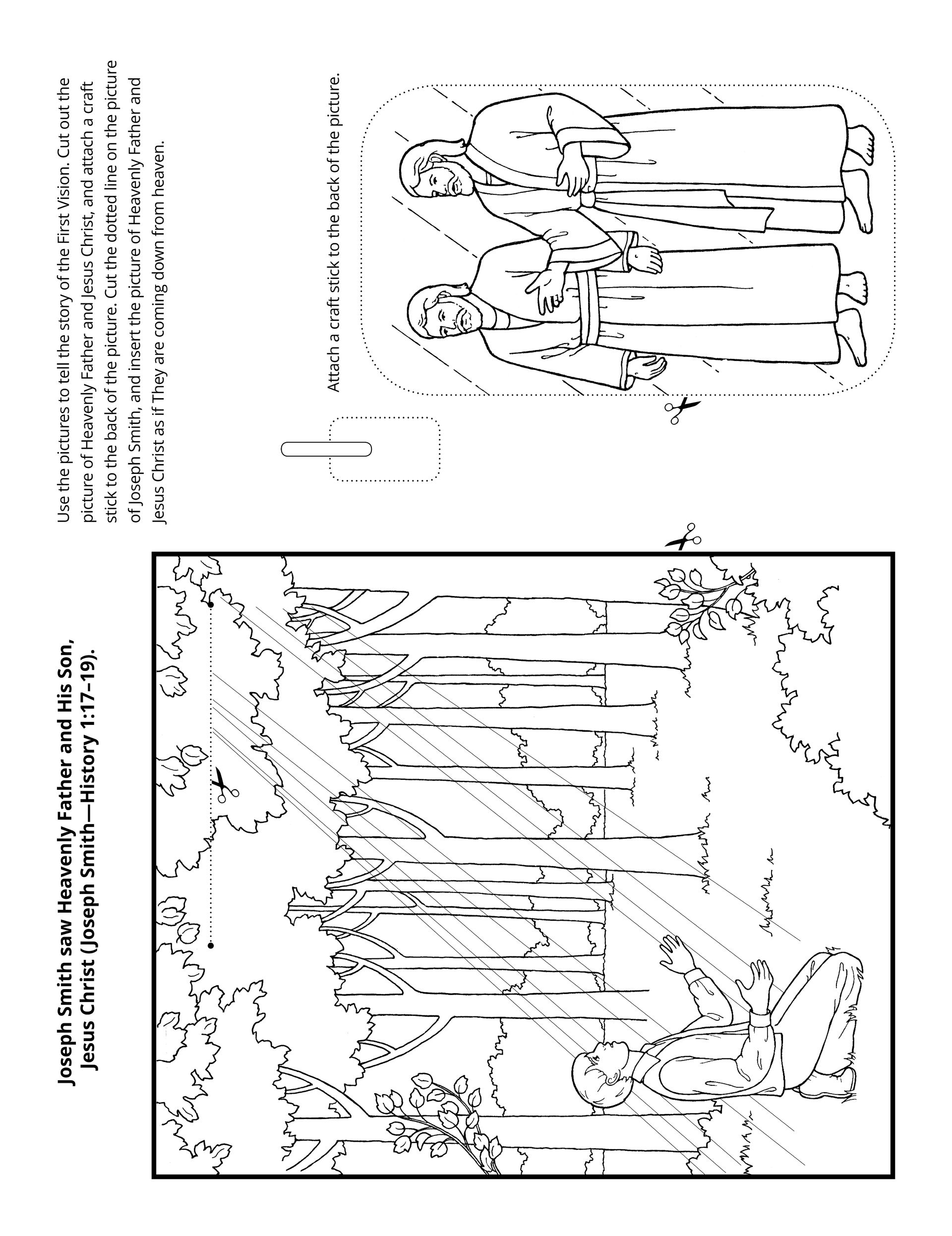 Joseph Smith saw Heavenly Father and His Son, Jesus Christ (Joseph Smith—History 1:17–19).

Use the pictures to tell the story of the First Vision. Cut out the picture of Heavenly Father and Jesus Christ, and attach a craft stick to the back of the picture. Cut the dotted line on the picture of Joseph Smith, and insert the picture of Heavenly Father and Jesus Christ as if They are coming down from heaven.

Attach a craft stick to the back of the picture.