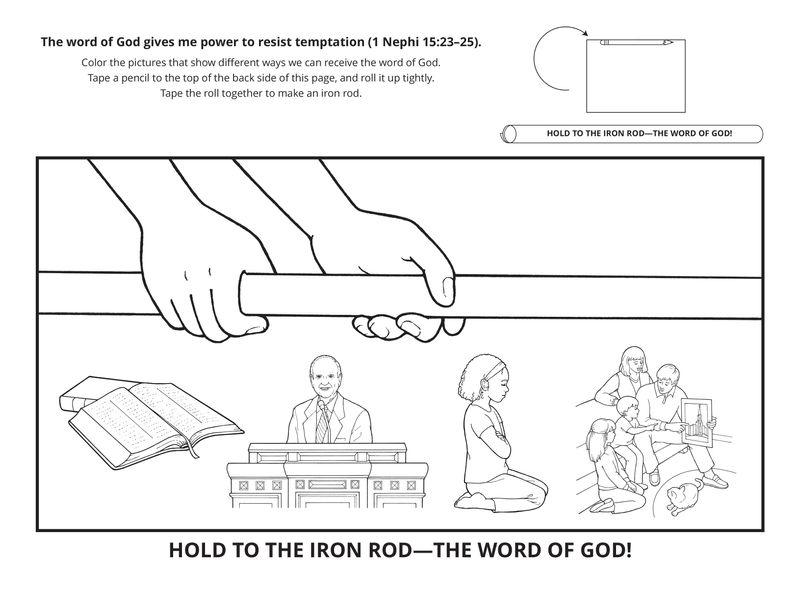 The word of God gives me power to resist temptation (1 Nephi 15:23–25).

Color the pictures that show different ways we can receive the word of God. Tape a pencil to the top of the back side of this page, and roll it up tightly. Tape the roll together to make an iron rod.

HOLD TO THE IRON ROD—THE WORD OF GOD!

HOLD TO THE IRON ROD—THE WORD OF GOD!