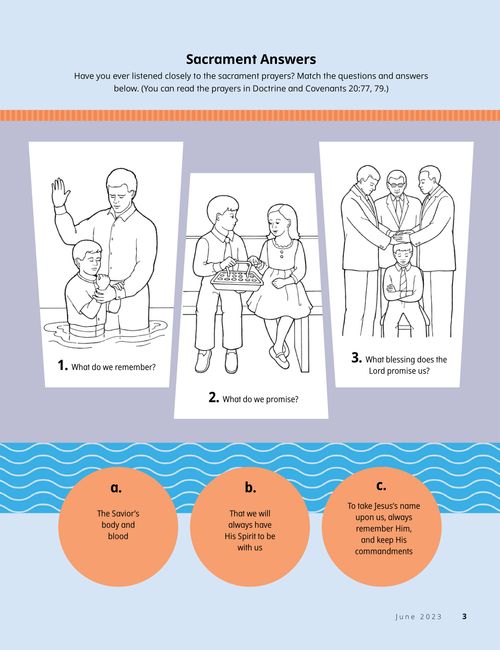 Sacrament Answers

Have you ever listened closely to the sacrament prayers? Match the questions and answers below. (You can read the prayers in Doctrine and Covenants 20:77, 79.)

1. What do we remember?

2. What do we promise?

3. What blessing does the Lord promise us?

a.
The Savior's body and blood

b.
That we will always have His Spirit to be with us

c.
To take Jesus's name upon us, always remember Him, and keep His commandments

June 2023 3