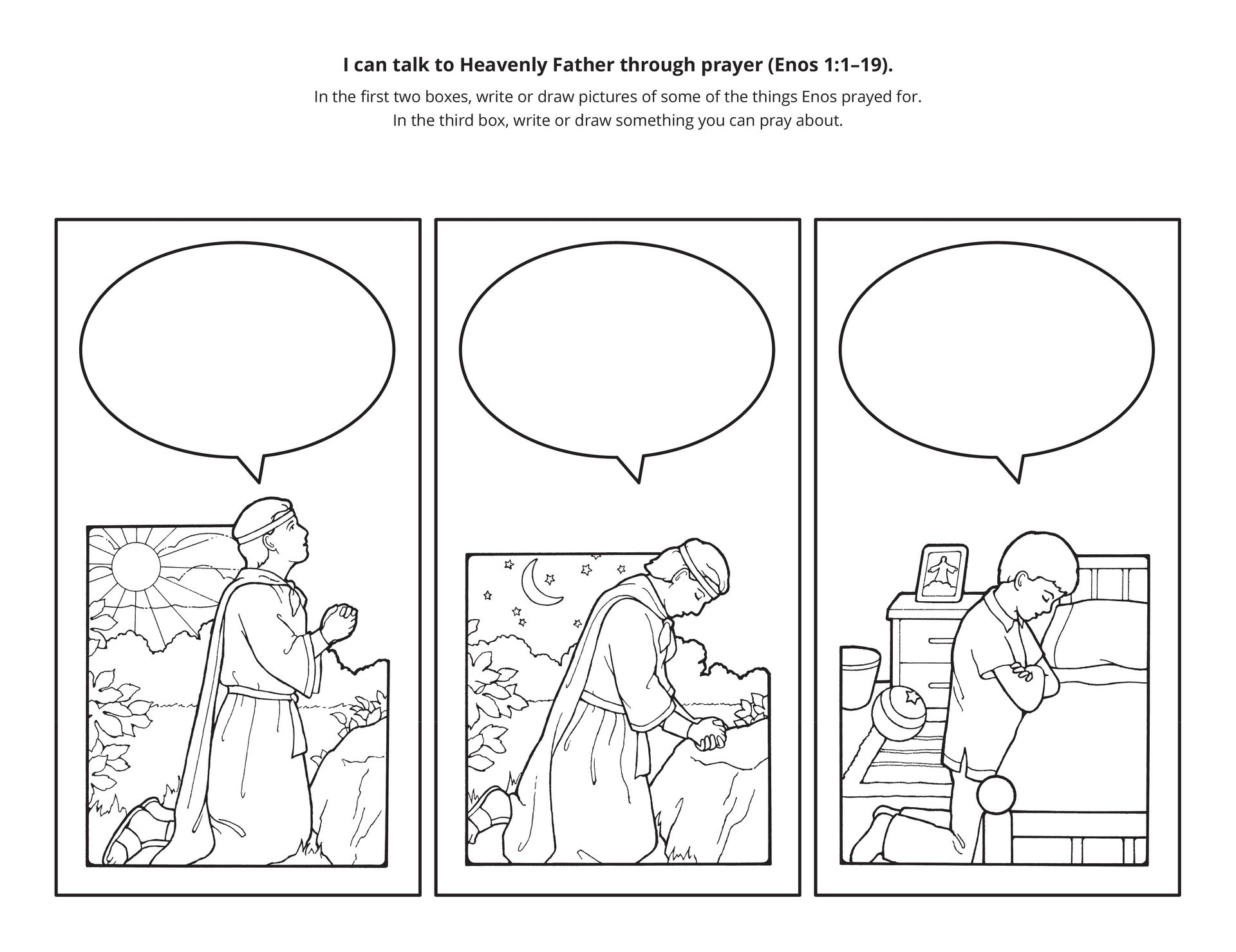 I can talk to Heavenly Father through prayer (Enos 1:1–19).

In the first two boxes, write or draw pictures of some of the things Enos prayed for. In the third box, write or draw something you can pray about.