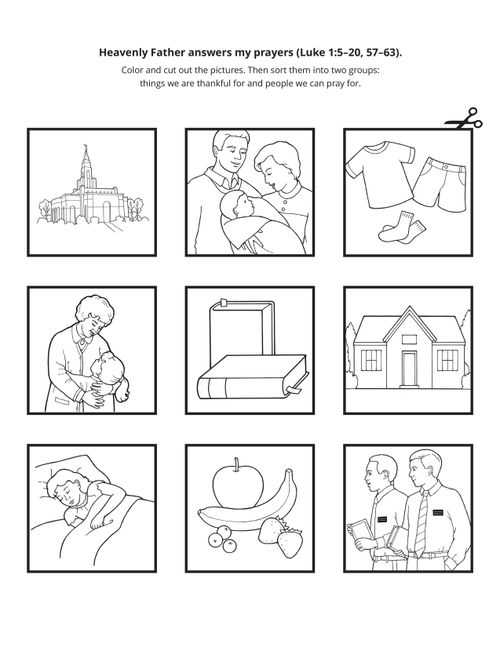 Heavenly Father answers my prayers (Luke 1:5–20, 57–63).

Color and cut out the pictures. Then sort them into two groups: things we are thankful for and people we can pray for.