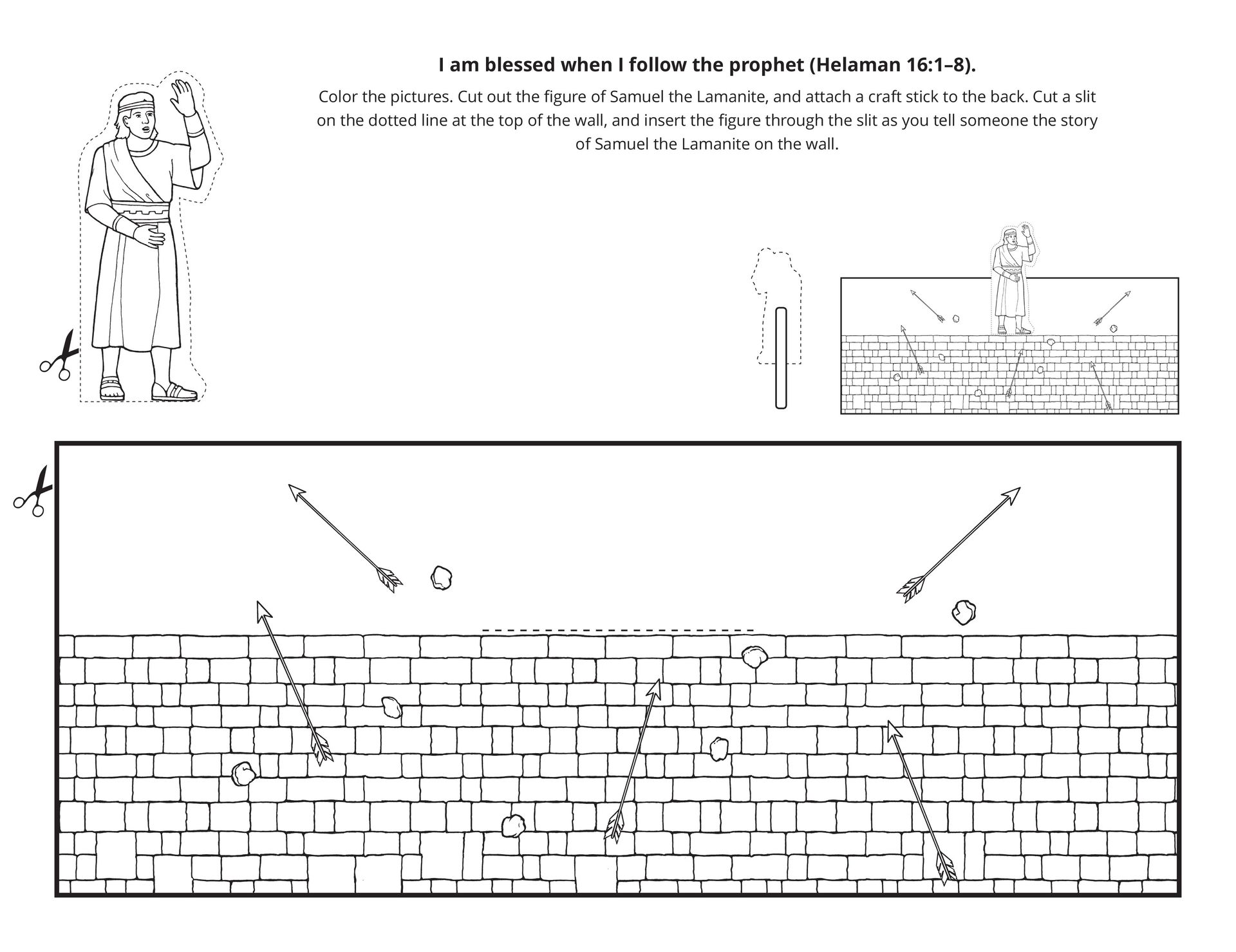 I am blessed when I follow the prophet (Helaman 16:1–8).

Color the pictures. Cut out the figure of Samuel the Lamanite, and attach a craft stick to the back. Cut a slit on the dotted line at the top of the wall, and insert the figure through the slit as you tell someone the story of Samuel the Lamanite on the wall.