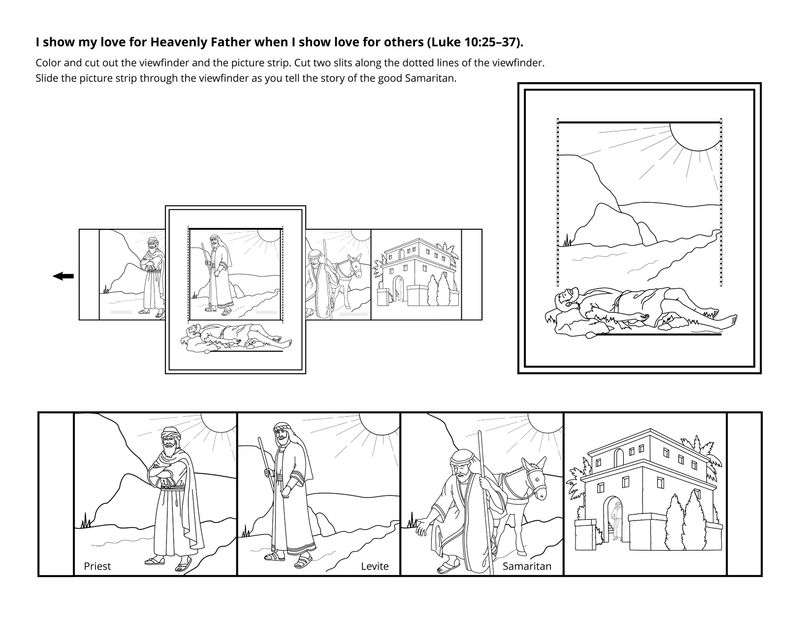 I show my love for Heavenly Father when I show love for others (Luke 10:25–37).

Color and cut out the viewfinder and the picture strip. Cut two slits along the dotted lines of the viewfinder. Slide the picture strip through the viewfinder as you tell the story of the good Samaritan.

Priest

Levite

Samaritan