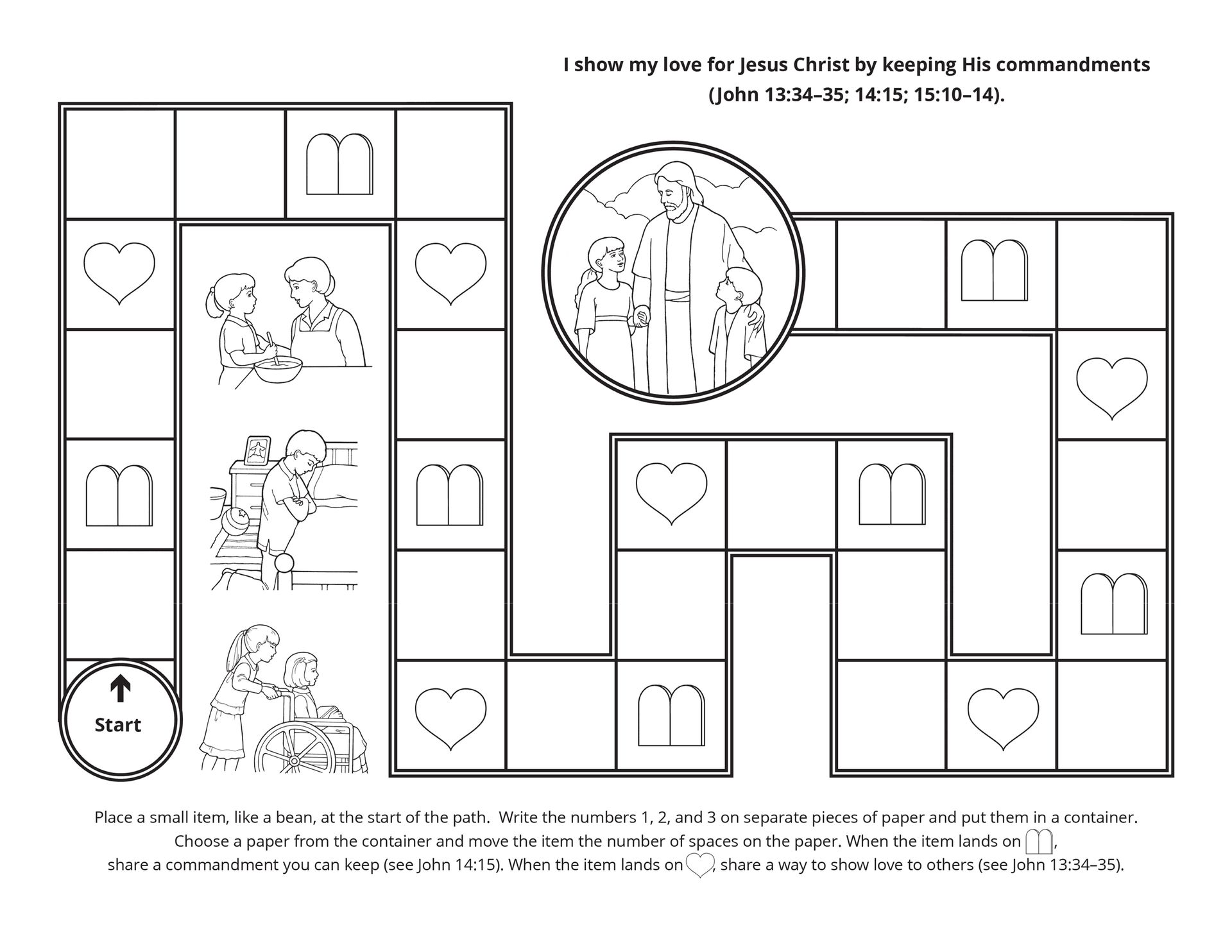 I show my love for Jesus Christ by keeping His commandments (John 13:34–35; 14:15; 15:10–14).

Start

Place a small item, like a bean, at the start of the path. Write the numbers 1, 2, and 3 on separate pieces of paper and put them in a container. Choose a paper from the container and move the item the number of spaces on the paper. When the item lands on , share a commandment you can keep (see John 14:15). When the item lands on , share a way to show love to others (see John 13:34–35).