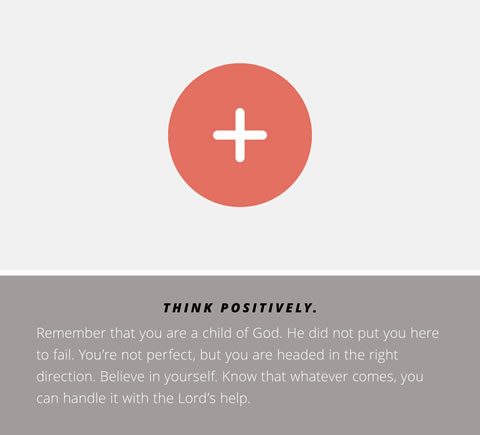 THINK POSITIVELY.

Remember that you are a child of God. He did not put you here to fail. You're not perfect, but you are headed in the right direction. Believe in yourself. Know that whatever comes, you can handle it with the Lord's help.